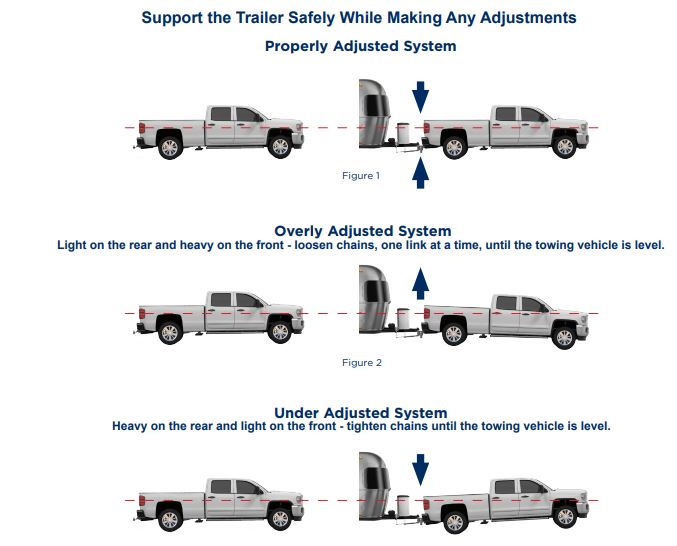 Support the Trailer Safely While Making Any Adjustments

Properly Adjusted System

Figure 1

Overly Adjusted System
Light on the rear and heavy on the front - loosen chains, one link at a time, until the towing vehicle is level.

Figure 2

Under Adjusted System
Heavy on the rear and light on the front - tighten chains until the towing vehicle is level.